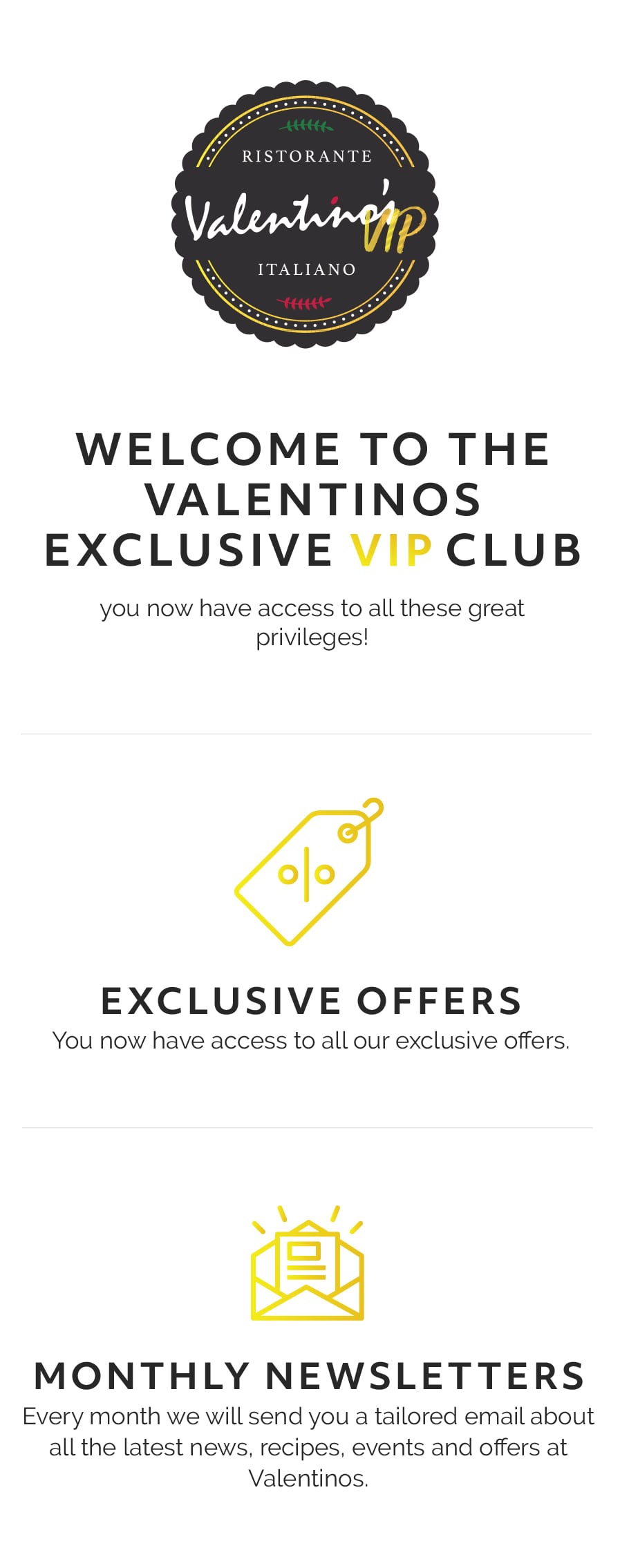 RISTORANTE
Valentino's VIP
ITALIANO

WELCOME TO THE VALENTINOS EXCLUSIVE VIP CLUB

you now have access to all these great privileges!

EXCLUSIVE OFFERS

You now have access to all our exclusive offers.

MONTHLY NEWSLETTERS

Every month we will send you a tailored email about all the latest news, recipes, events and offers at Valentinos.